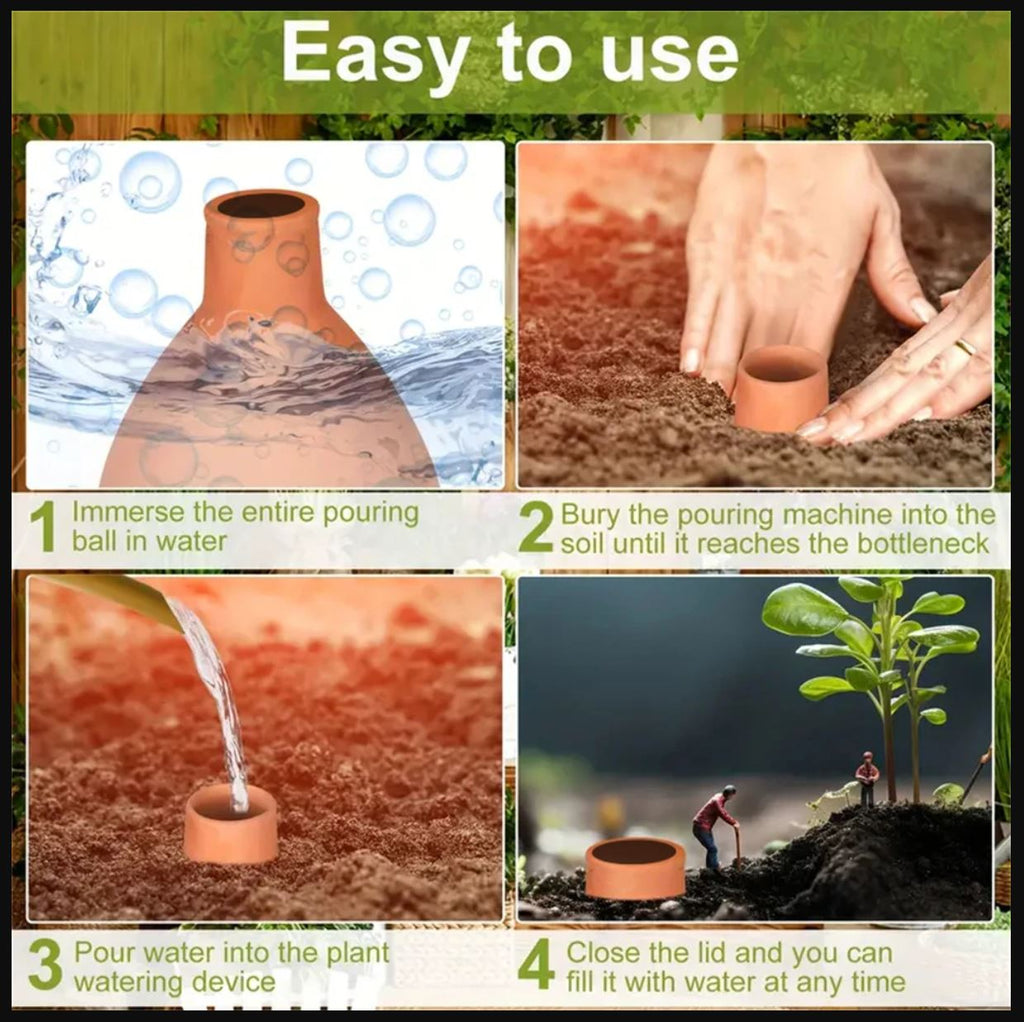 Easy to use

1 Immerse the entire pouring ball in water

2 Bury the pouring machine into the soil until it reaches the bottleneck

3 Pour water into the plant watering device

4 Close the lid and you can fill it with water at any time