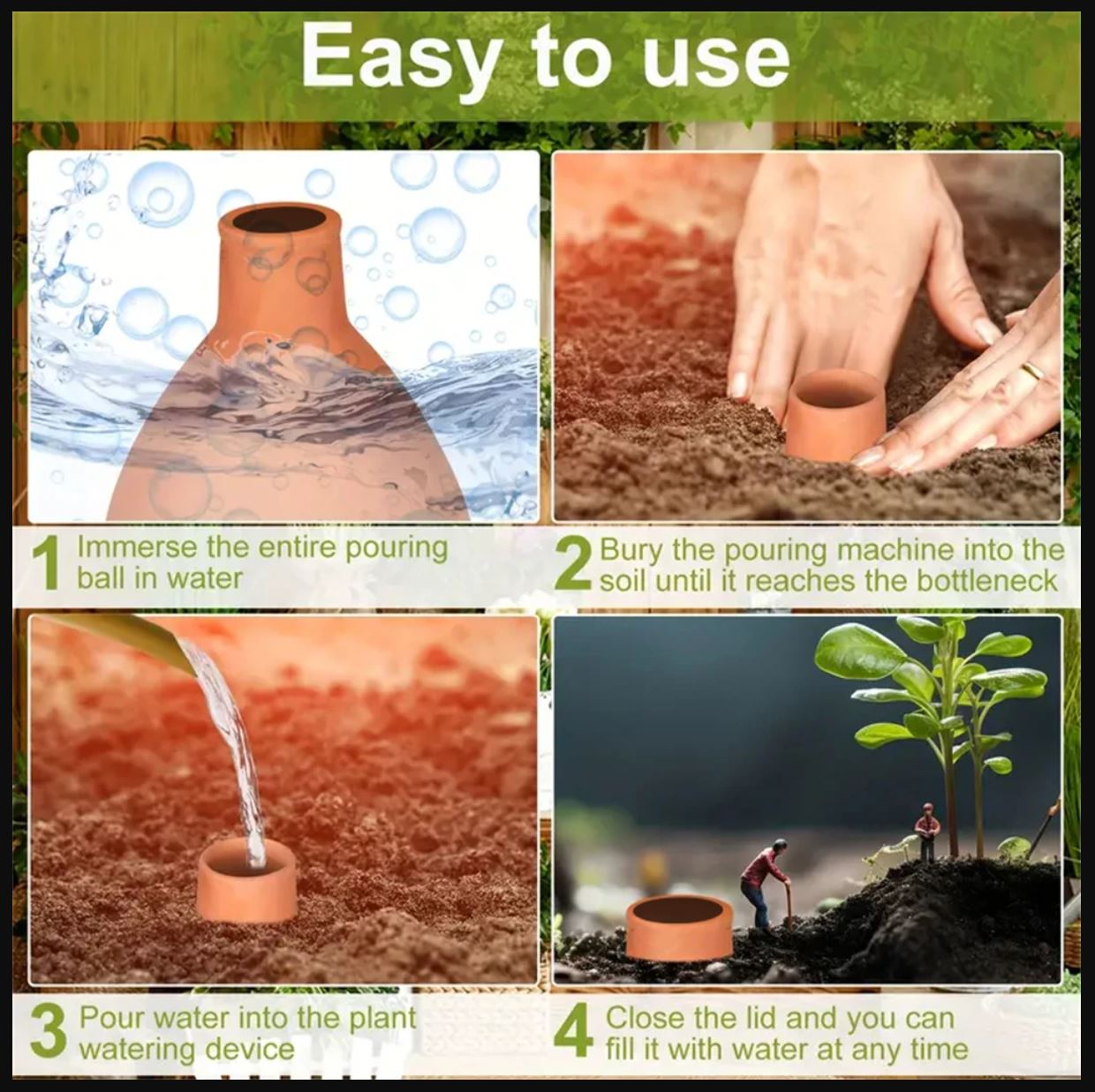 Easy to use

1 Immerse the entire pouring ball in water

2 Bury the pouring machine into the soil until it reaches the bottleneck

3 Pour water into the plant watering device

4 Close the lid and you can fill it with water at any time